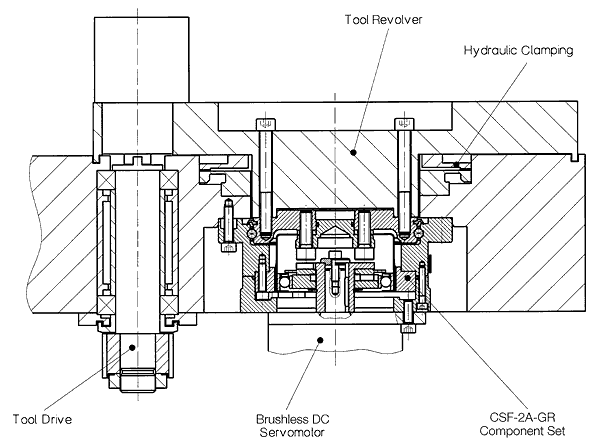 Tool Revolver

Hydraulic Clamping

Tool Drive

Brushless DC Servomotor

CSF-2A-GR Component Set